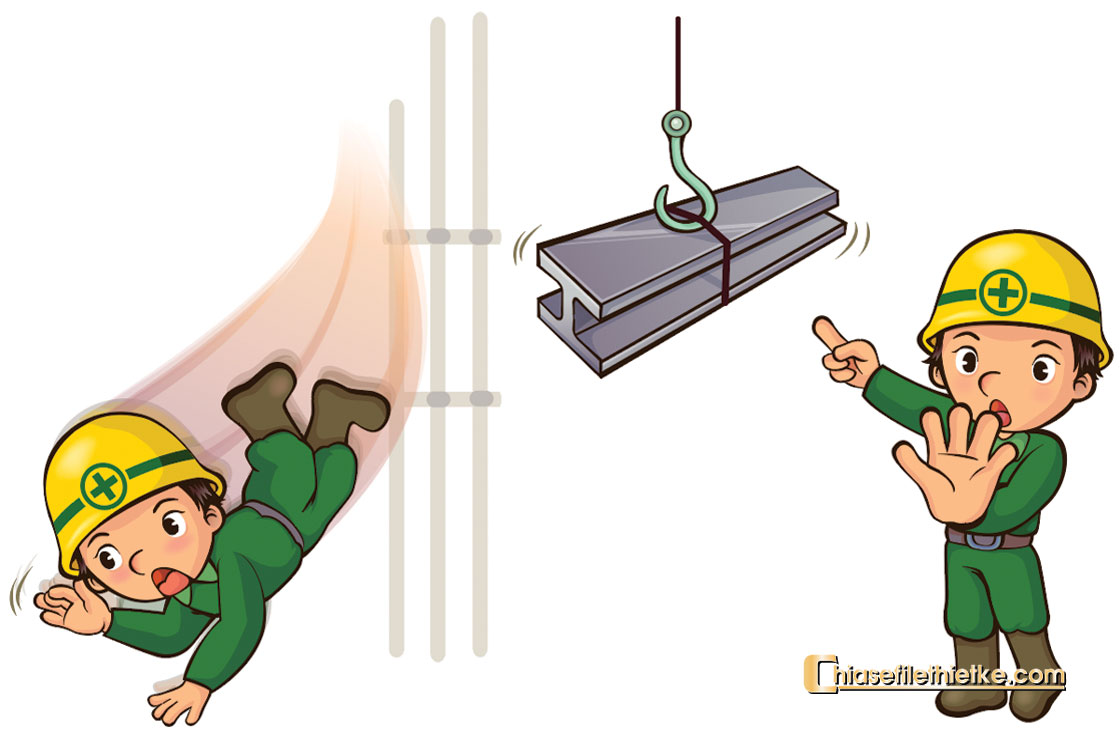 Chiasefilethietke.com